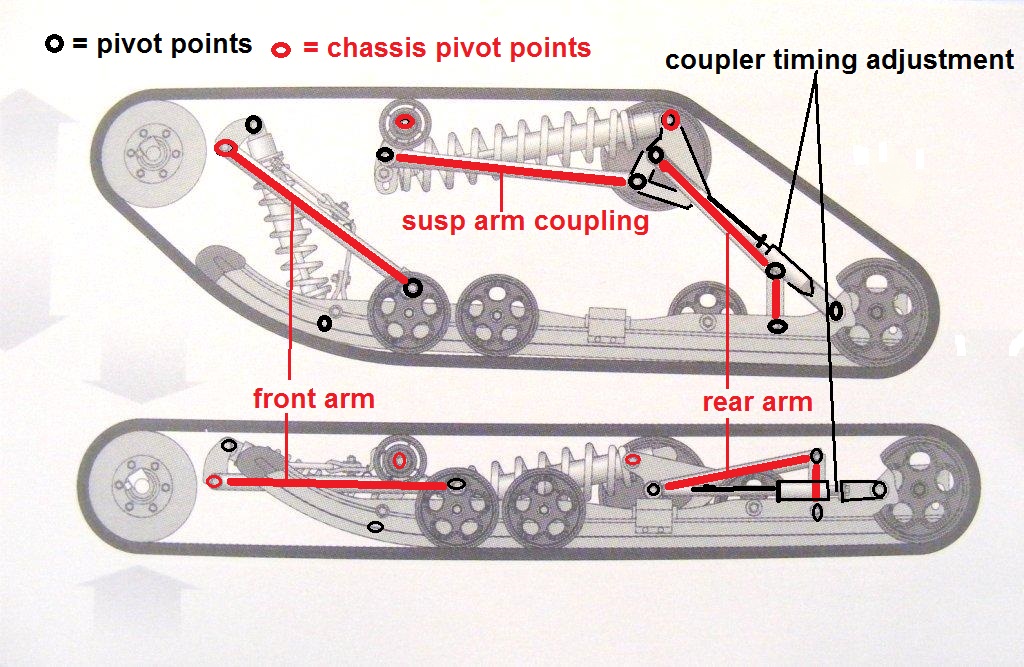 = pivot points = chassis pivot points

coupler timing adjustment

susp arm coupling

front arm

rear arm